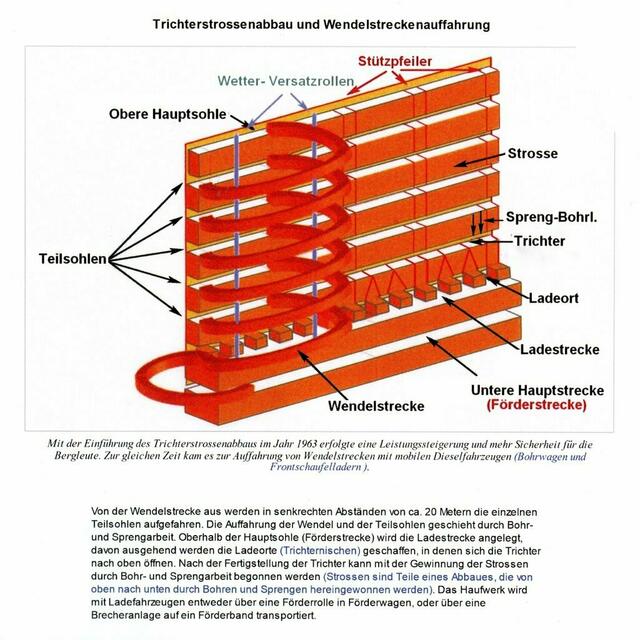 Trichterstrossenabbau und Wendelstreckenauffahrung

Stützpfeiler

Wetter- Versatzrollen

Obere Hauptsohle

Strosse

Spreng-Bohrl.

Trichter

Teilsohlen

Ladeort

Ladestrecke

Untere Hauptstrecke
(Förderstrecke)

Wendelstrecke

Mit der Einführung des Trichterstrossenabbaus im Jahr 1963 erfolgte eine Leistungssteigerung und mehr Sicherheit für die Bergleute. Zur gleichen Zeit kam es zur Auffahrung von Wendelstrecken mit mobilen Dieselfahrzeugen (Bohrwagen und Frontschaufelladern ).

Von der Wendelstrecke aus werden in senkrechten Abständen von ca. 20 Metern die einzelnen Teilsohlen aufgefahren. Die Auffahrung der Wendel und der Teilsohlen geschieht durch Bohr- und Sprengarbeit. Oberhalb der Hauptsohle (Förderstrecke) wird die Ladestrecke angelegt, davon ausgehend werden die Ladeorte (Trichternischen) geschaffen, in denen sich die Trichter nach oben öffnen. Nach der Fertigstellung der Trichter kann mit der Gewinnung der Strossen durch Bohr- und Sprengarbeit begonnen werden (Strossen sind Teile eines Abbaues, die von oben nach unten durch Bohren und Sprengen hereingewonnen werden). Das Haufwerk wird mit Ladefahrzeugen entweder über eine Förderrolle in Förderwagen, oder über eine Brecheranlage auf ein Förderband transportiert.