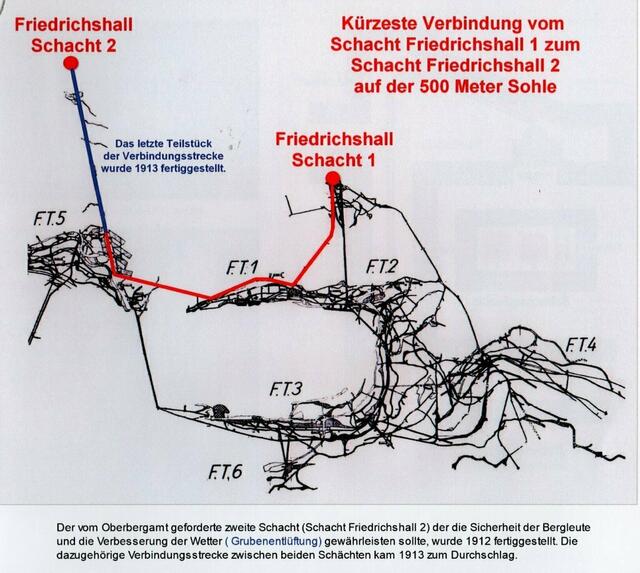 Friedrichshall Schacht 2

Kürzeste Verbindung vom Schacht Friedrichshall 1 zum Schacht Friedrichshall 2 auf der 500 Meter Sohle

Das letzte Teilstück der Verbindungsstrecke wurde 1913 fertiggestellt.

Friedrichshall Schacht 1

F.T.5

F.T.1

F.T.2

F.T.4

F.T.3

F.T.6

Der vom Oberbergamt geforderte zweite Schacht (Schacht Friedrichshall 2) der die Sicherheit der Bergleute und die Verbesserung der Wetter ( Grubenentlüftung) gewährleisten sollte, wurde 1912 fertiggestellt. Die dazugehörige Verbindungsstrecke zwischen beiden Schächten kam 1913 zum Durchschlag.